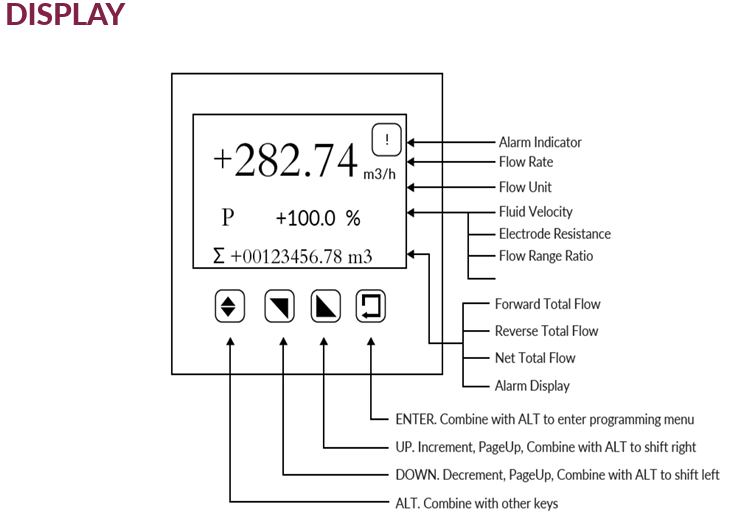 DISPLAY

!

+282.74 m3/h

P +100.0 %

Σ +00123456.78 m3

Alarm Indicator
Flow Rate
Flow Unit
Fluid Velocity
Electrode Resistance
Flow Range Ratio

Forward Total Flow
Reverse Total Flow
Net Total Flow
Alarm Display

ENTER. Combine with ALT to enter programming menu
UP. Increment, PageUp, Combine with ALT to shift right
DOWN. Decrement, PageUp, Combine with ALT to shift left
ALT. Combine with other keys