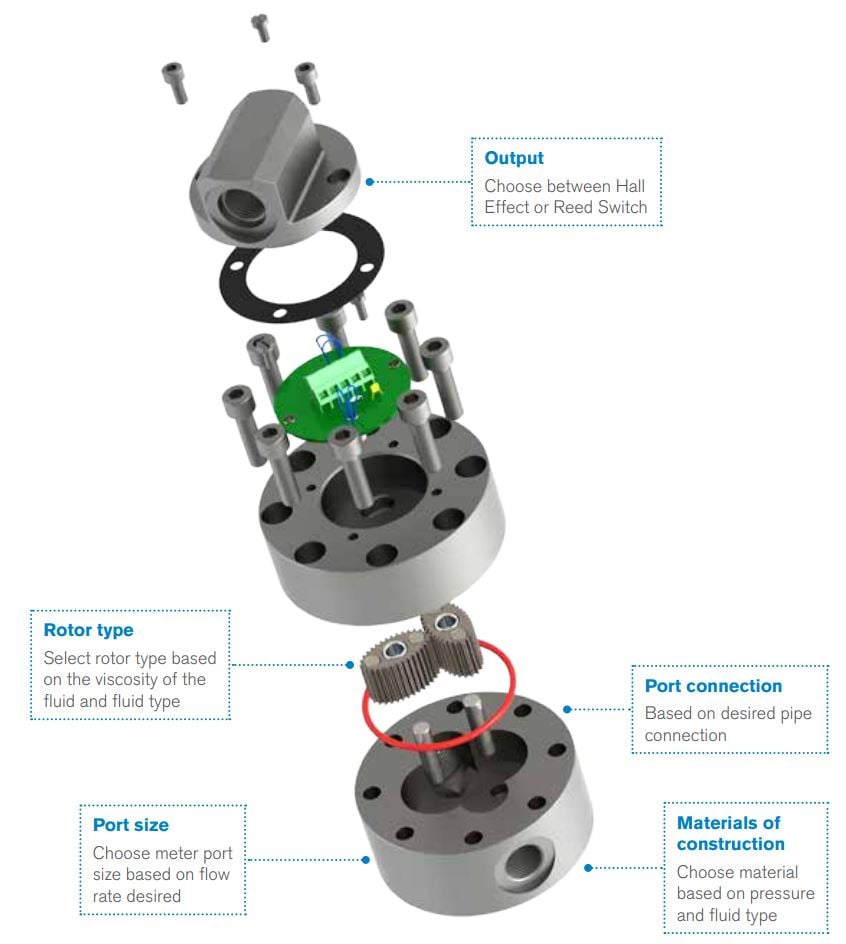 Output
Choose between Hall Effect or Reed Switch

Rotor type
Select rotor type based on the viscosity of the fluid and fluid type

Port connection
Based on desired pipe connection

Port size
Choose meter port size based on flow rate desired

Materials of construction
Choose material based on pressure and fluid type